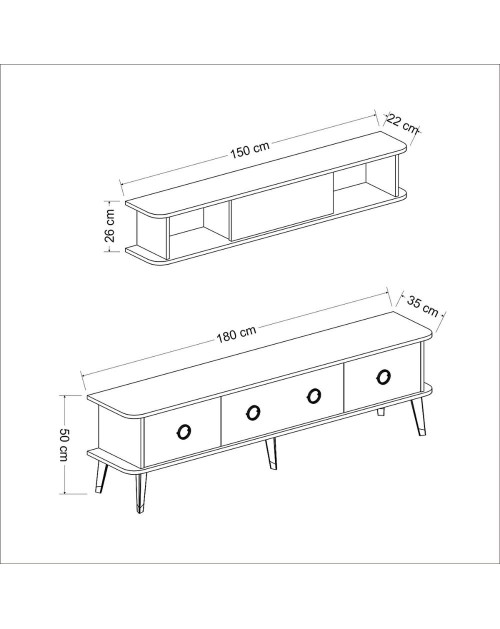 150 cm
22 cm
26 cm
180 cm
35 cm
50 cm