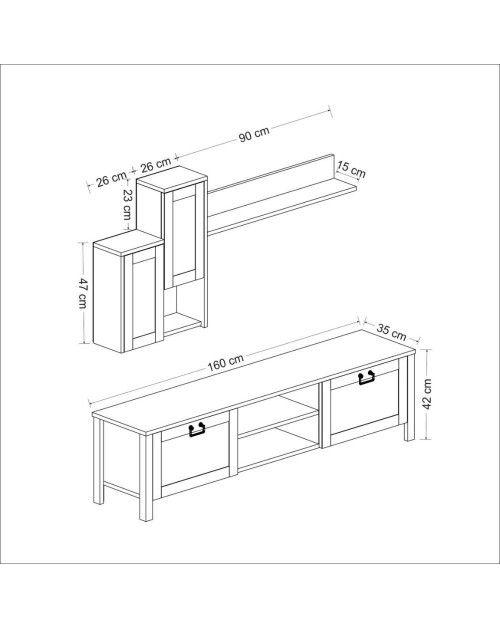 90 cm
26 cm
26 cm
15 cm
23 cm
47 cm
35 cm
160 cm
42 cm