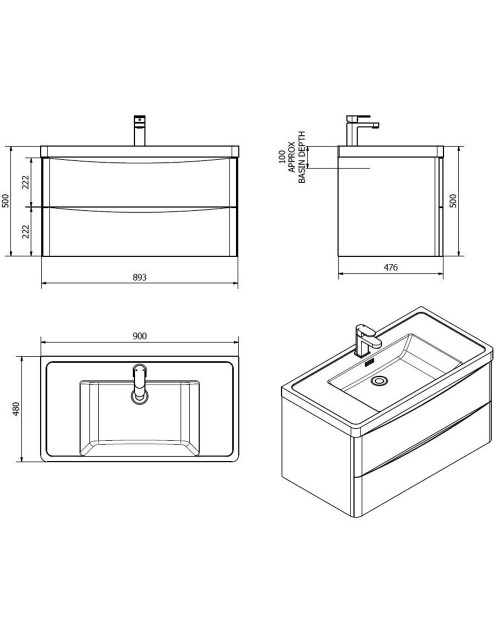 500
222
222
893
100
APPROX
BASIN DEPTH
500
476
900
480