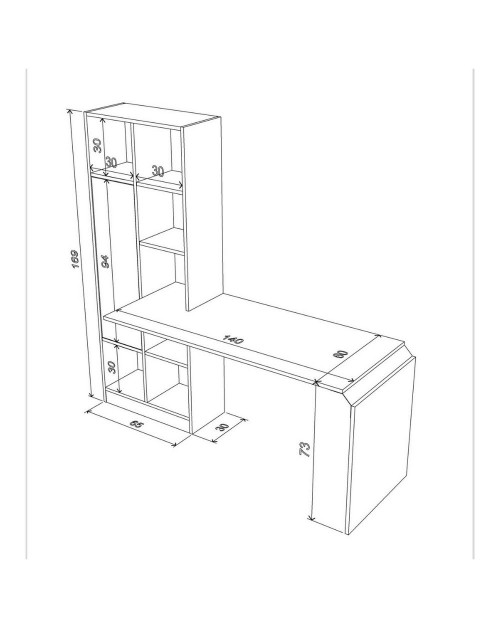 169
30
30
30
94
140
60
30
65
30
73